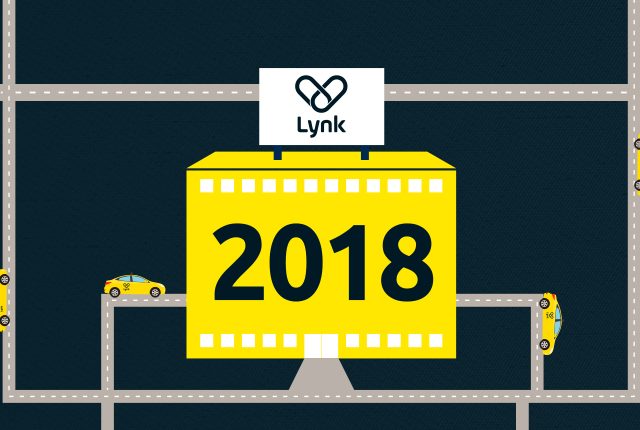 Lynk

2018