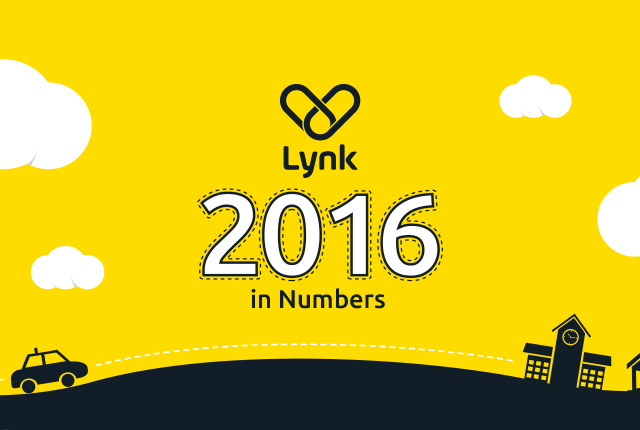 Lynk

2016

in Numbers